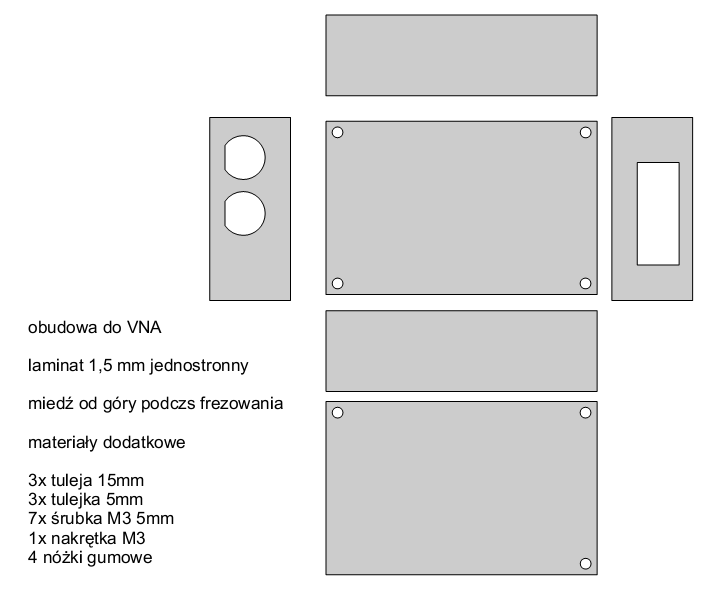 obudowa do VNA

laminat 1,5 mm jednostronny

miedź od góry podczs frezowania

materiały dodatkowe

3x tuleja 15mm
3x tulejka 5mm
7x śrubka M3 5mm
1x nakrętka M3
4 nóżki gumowe